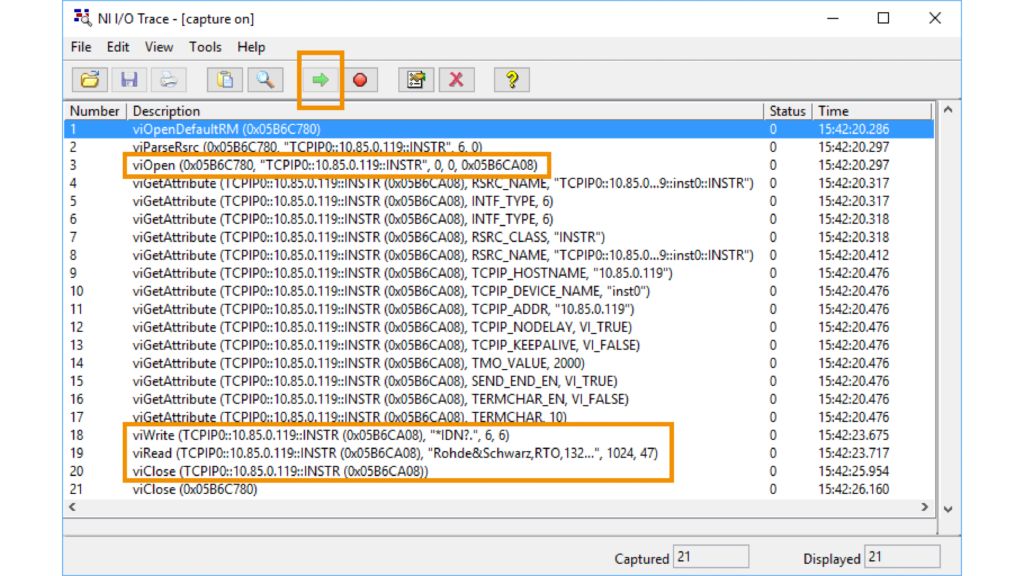 NI I/O Trace - [capture on]

File Edit View Tools Help

| Number | Description | Status | Time |
|---|---|---|---|
| 1 | viOpenDefaultRM (0x05B6C780) | 0 | 15:42:20.286 |
| 2 | viParseRsrc (0x05B6C780, "TCPIP0::10.85.0.119::INSTR", 6, 0) | 0 | 15:42:20.297 |
| 3 | viOpen (0x05B6C780, "TCPIP0::10.85.0.119::INSTR", 0, 0, 0x05B6CA08) | 0 | 15:42:20.297 |
| 4 | viGetAttribute (TCPIP0::10.85.0.119::INSTR (0x05B6CA08), RSRC_NAME, "TCPIP0::10.85.0...9::inst0::INSTR") | 0 | 15:42:20.317 |
| 5 | viGetAttribute (TCPIP0::10.85.0.119::INSTR (0x05B6CA08), INTF_TYPE, 6) | 0 | 15:42:20.317 |
| 6 | viGetAttribute (TCPIP0::10.85.0.119::INSTR (0x05B6CA08), INTF_TYPE, 6) | 0 | 15:42:20.318 |
| 7 | viGetAttribute (TCPIP0::10.85.0.119::INSTR (0x05B6CA08), RSRC_CLASS, "INSTR") | 0 | 15:42:20.318 |
| 8 | viGetAttribute (TCPIP0::10.85.0.119::INSTR (0x05B6CA08), RSRC_NAME, "TCPIP0::10.85.0...9::inst0::INSTR") | 0 | 15:42:20.412 |
| 9 | viGetAttribute (TCPIP0::10.85.0.119::INSTR (0x05B6CA08), TCPIP_HOSTNAME, "10.85.0.119") | 0 | 15:42:20.476 |
| 10 | viGetAttribute (TCPIP0::10.85.0.119::INSTR (0x05B6CA08), TCPIP_DEVICE_NAME, "inst0") | 0 | 15:42:20.476 |
| 11 | viGetAttribute (TCPIP0::10.85.0.119::INSTR (0x05B6CA08), TCPIP_ADDR, "10.85.0.119") | 0 | 15:42:20.476 |
| 12 | viGetAttribute (TCPIP0::10.85.0.119::INSTR (0x05B6CA08), TCPIP_NODELAY, VI_TRUE) | 0 | 15:42:20.476 |
| 13 | viGetAttribute (TCPIP0::10.85.0.119::INSTR (0x05B6CA08), TCPIP_KEEPALIVE, VI_FALSE) | 0 | 15:42:20.476 |
| 14 | viGetAttribute (TCPIP0::10.85.0.119::INSTR (0x05B6CA08), TMO_VALUE, 2000) | 0 | 15:42:20.476 |
| 15 | viGetAttribute (TCPIP0::10.85.0.119::INSTR (0x05B6CA08), SEND_END_EN, VI_TRUE) | 0 | 15:42:20.476 |
| 16 | viGetAttribute (TCPIP0::10.85.0.119::INSTR (0x05B6CA08), TERMCHAR_EN, VI_FALSE) | 0 | 15:42:20.476 |
| 17 | viGetAttribute (TCPIP0::10.85.0.119::INSTR (0x05B6CA08), TERMCHAR, 10) | 0 | 15:42:20.476 |
| 18 | viWrite (TCPIP0::10.85.0.119::INSTR (0x05B6CA08), "*IDN?.", 6, 6) | 0 | 15:42:23.675 |
| 19 | viRead (TCPIP0::10.85.0.119::INSTR (0x05B6CA08), "Rohde&Schwarz,RTO,132...", 1024, 47) | 0 | 15:42:23.717 |
| 20 | viClose (TCPIP0::10.85.0.119::INSTR (0x05B6CA08)) | 0 | 15:42:25.954 |
| 21 | viClose (0x05B6C780) | 0 | 15:42:26.160 |

Captured 21 Displayed 21