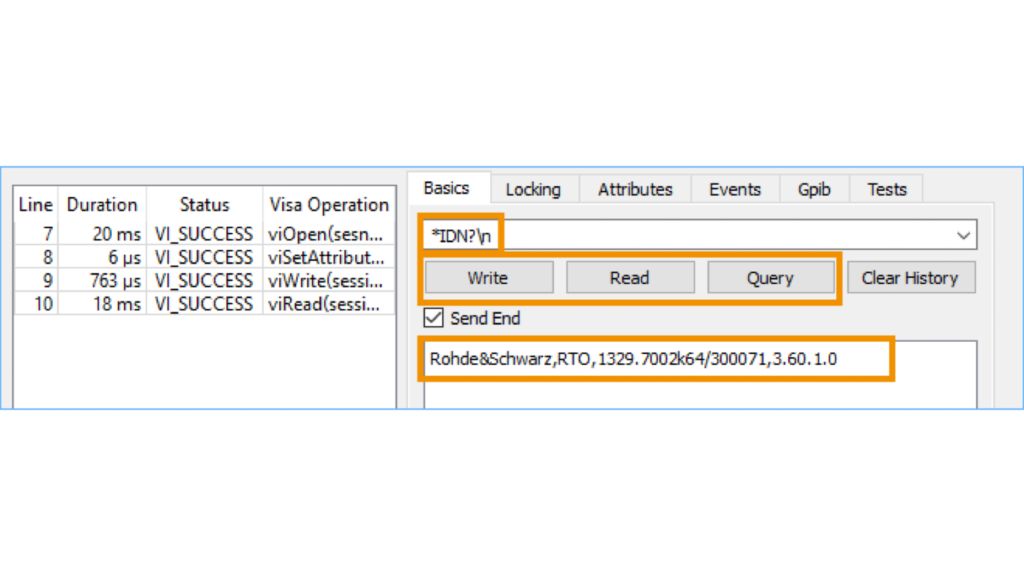 | Line | Duration | Status | Visa Operation |
|---|---|---|---|
| 7 | 20 ms | VI_SUCCESS | viOpen(sesn... |
| 8 | 6 µs | VI_SUCCESS | viSetAttribut... |
| 9 | 763 µs | VI_SUCCESS | viWrite(sessi... |
| 10 | 18 ms | VI_SUCCESS | viRead(sessi... |

Basics Locking Attributes Events Gpib Tests

*IDN?\n

Write Read Query Clear History

Send End

Rohde&Schwarz,RTO,1329.7002k64/300071,3.60.1.0