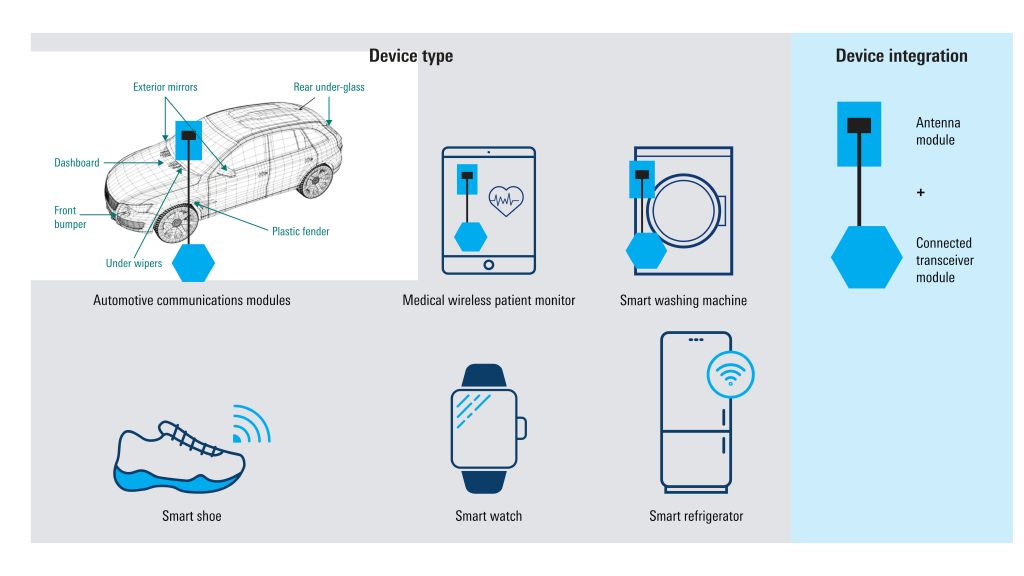 Device type

Exterior mirrors

Rear under-glass

Dashboard

Front bumper

Under wipers

Plastic fender

Automotive communications modules

Medical wireless patient monitor

Smart washing machine

Smart shoe

Smart watch

Smart refrigerator

Device integration

Antenna module

+

Connected transceiver module