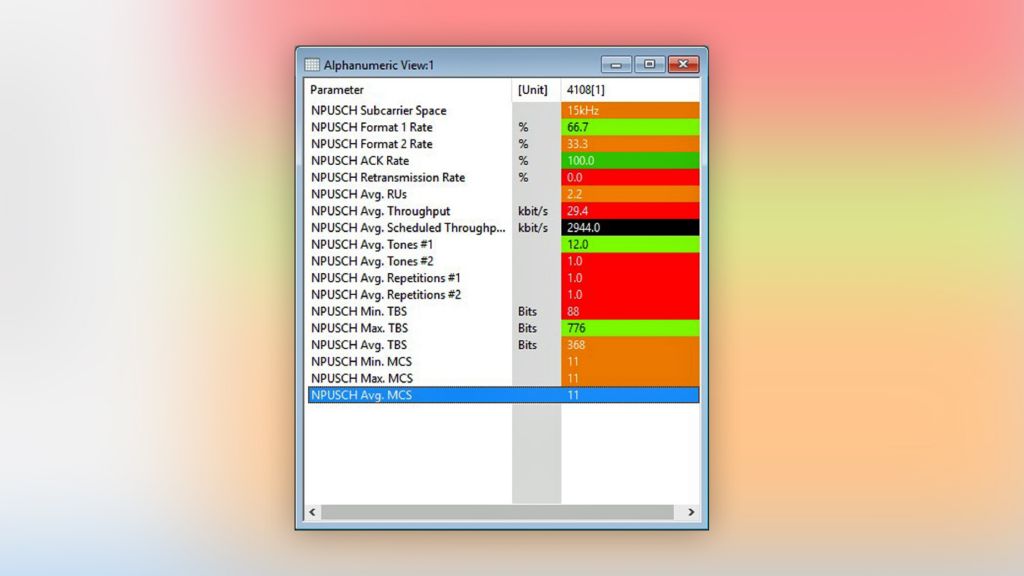 Alphanumeric View:1

| Parameter | [Unit] | 4108[1] |
|---|---|---|
| NPUSCH Subcarrier Space | | 15kHz |
| NPUSCH Format 1 Rate | % | 66.7 |
| NPUSCH Format 2 Rate | % | 33.3 |
| NPUSCH ACK Rate | % | 100.0 |
| NPUSCH Retransmission Rate | % | 0.0 |
| NPUSCH Avg. RUs | | 2.2 |
| NPUSCH Avg. Throughput | kbit/s | 29.4 |
| NPUSCH Avg. Scheduled Throughp... | kbit/s | 2944.0 |
| NPUSCH Avg. Tones #1 | | 12.0 |
| NPUSCH Avg. Tones #2 | | 1.0 |
| NPUSCH Avg. Repetitions #1 | | 1.0 |
| NPUSCH Avg. Repetitions #2 | | 1.0 |
| NPUSCH Min. TBS | Bits | 88 |
| NPUSCH Max. TBS | Bits | 776 |
| NPUSCH Avg. TBS | Bits | 368 |
| NPUSCH Min. MCS | | 11 |
| NPUSCH Max. MCS | | 11 |
| NPUSCH Avg. MCS | | 11 |