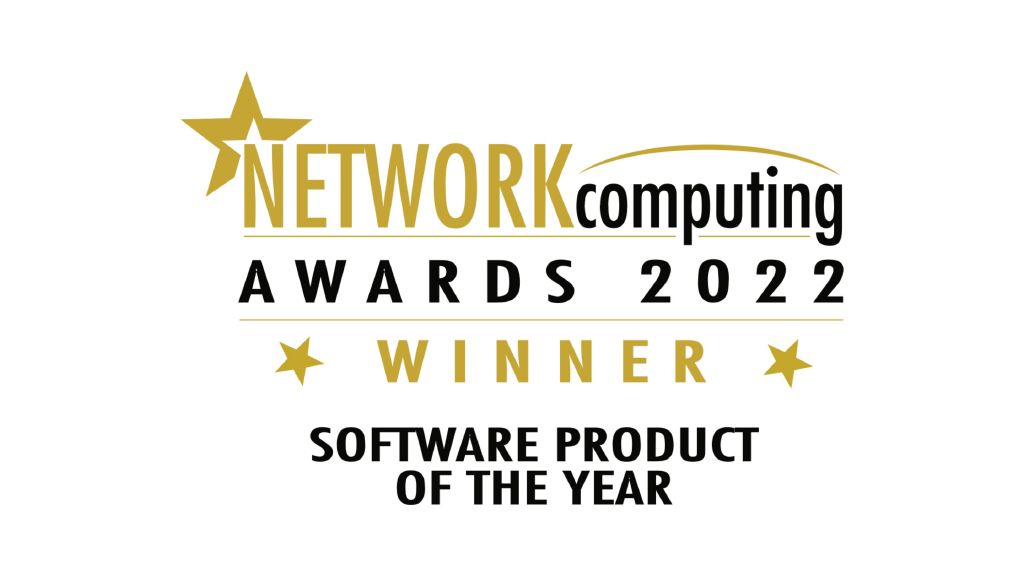 NETWORKcomputing
AWARDS 2022
WINNER

SOFTWARE PRODUCT OF THE YEAR