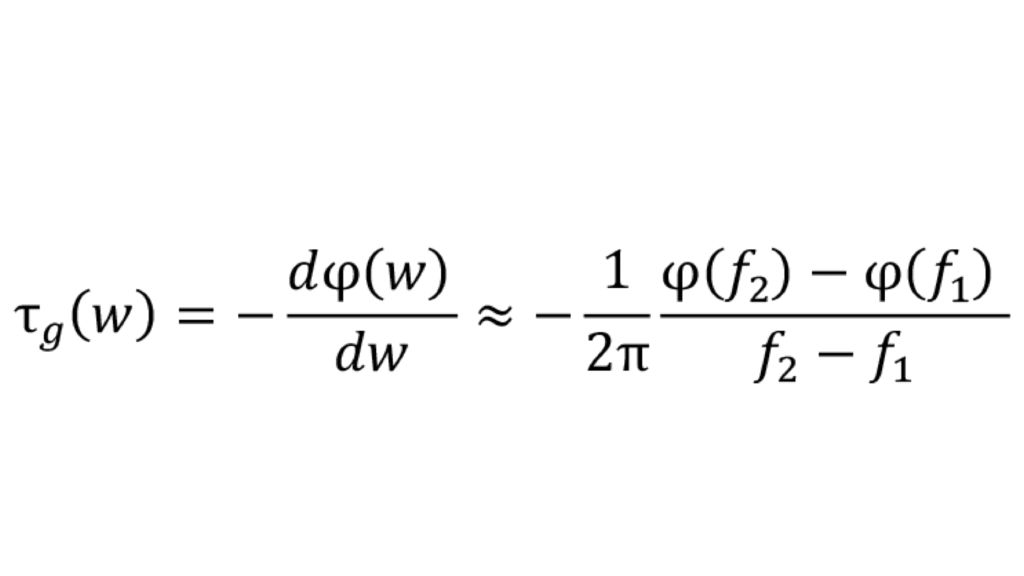 $\tau_g(w) = -\frac{d\varphi(w)}{dw} \approx -\frac{1}{2\pi}\frac{\varphi(f_2) - \varphi(f_1)}{f_2 - f_1}$