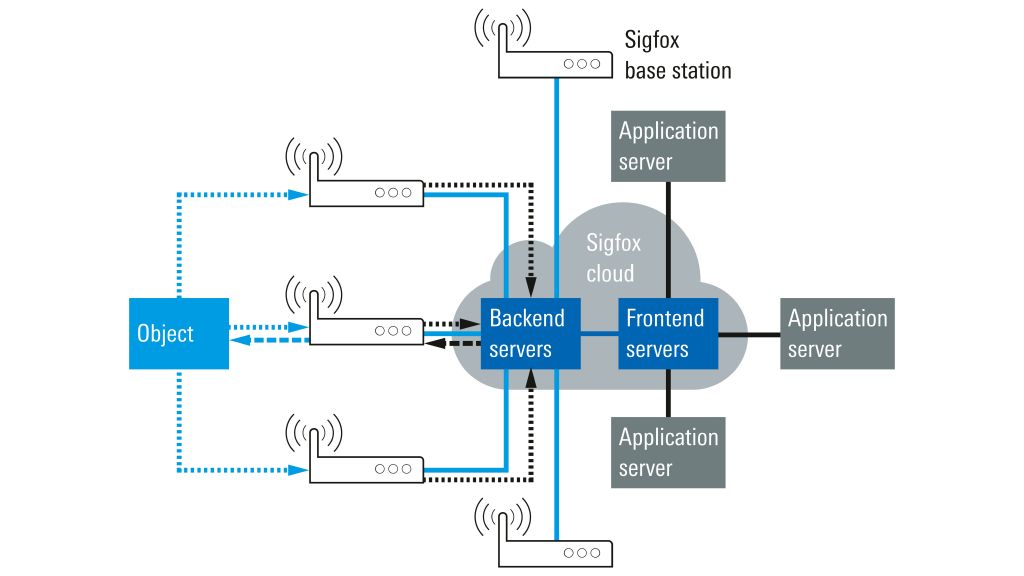 Sigfox base station

Application server

Sigfox cloud

Object

Backend servers

Frontend servers

Application server

Application server