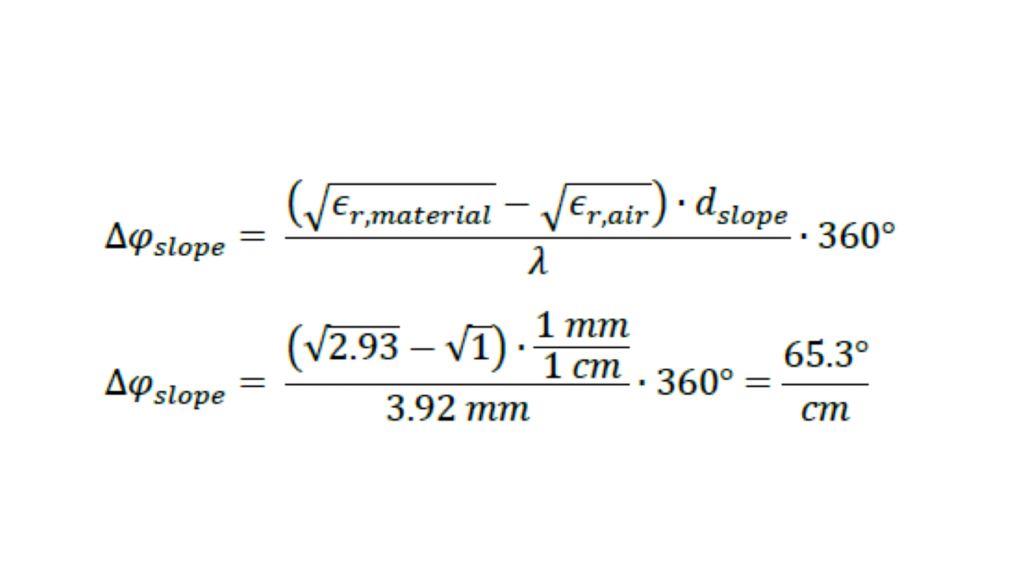 $\Delta\varphi_{slope} = \frac{\left(\sqrt{\epsilon_{r,material}} - \sqrt{\epsilon_{r,air}}\right) \cdot d_{slope}}{\lambda} \cdot 360°$

$\Delta\varphi_{slope} = \frac{\left(\sqrt{2.93} - \sqrt{1}\right) \cdot \frac{1\,mm}{1\,cm}}{3.92\,mm} \cdot 360° = \frac{65.3°}{cm}$