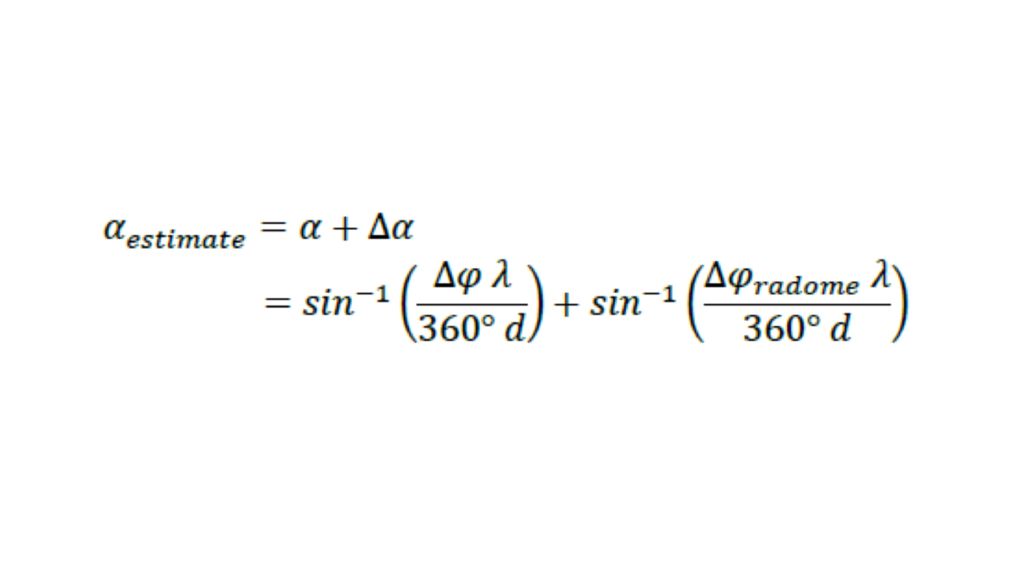 $\alpha_{estimate} = \alpha + \Delta\alpha$
$= sin^{-1}\left(\frac{\Delta\varphi\,\lambda}{360°\,d}\right) + sin^{-1}\left(\frac{\Delta\varphi_{radome}\,\lambda}{360°\,d}\right)$