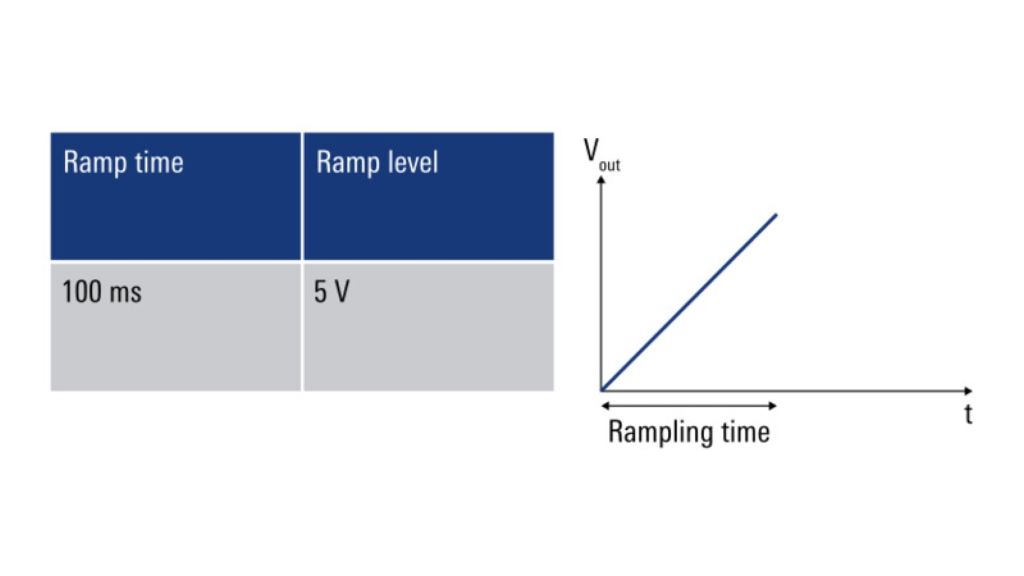 | Ramp time | Ramp level |
|---|---|
| 100 ms | 5 V |

$V_{out}$

t

Rampling time