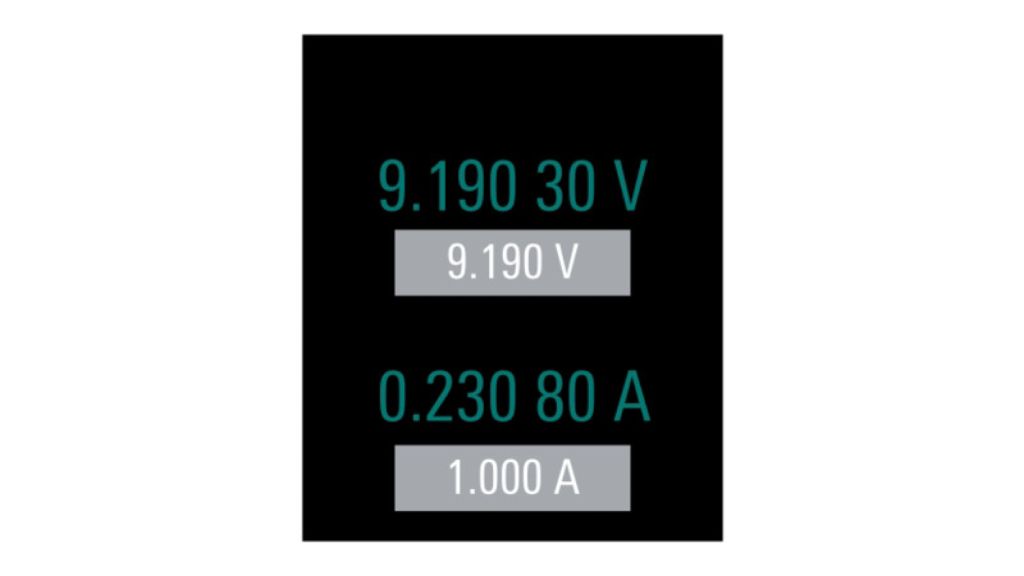 9.190 30 V
9.190 V

0.230 80 A
1.000 A