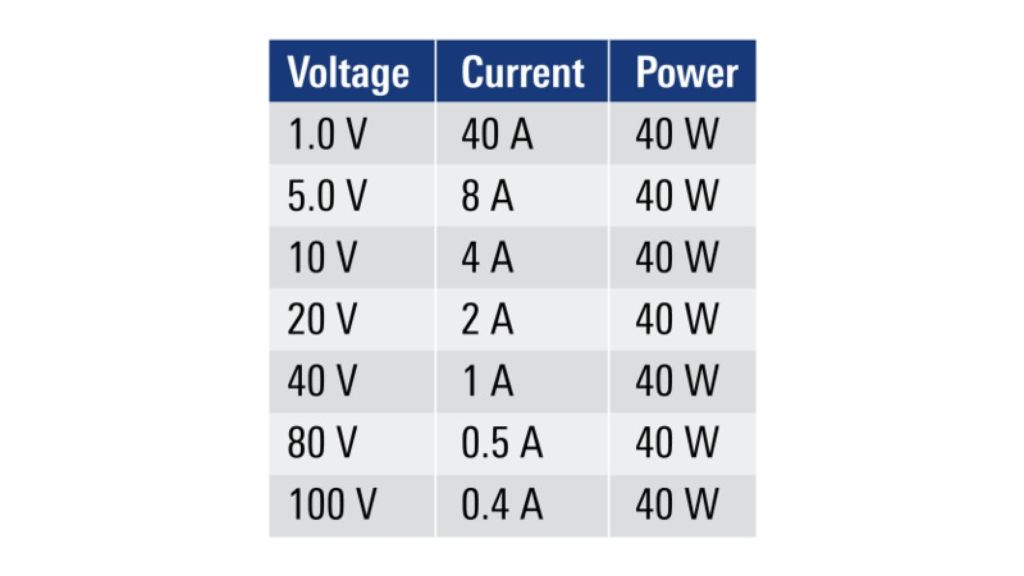 | Voltage | Current | Power |
|---|---|---|
| 1.0 V | 40 A | 40 W |
| 5.0 V | 8 A | 40 W |
| 10 V | 4 A | 40 W |
| 20 V | 2 A | 40 W |
| 40 V | 1 A | 40 W |
| 80 V | 0.5 A | 40 W |
| 100 V | 0.4 A | 40 W |