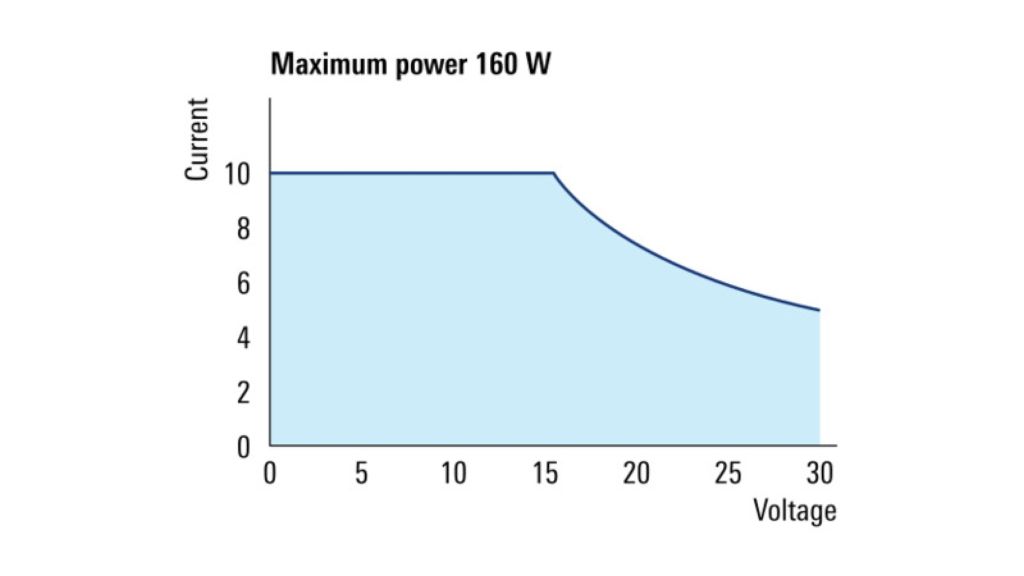 Maximum power 160 W

Current
10
8
6
4
2
0

0 5 10 15 20 25 30
Voltage