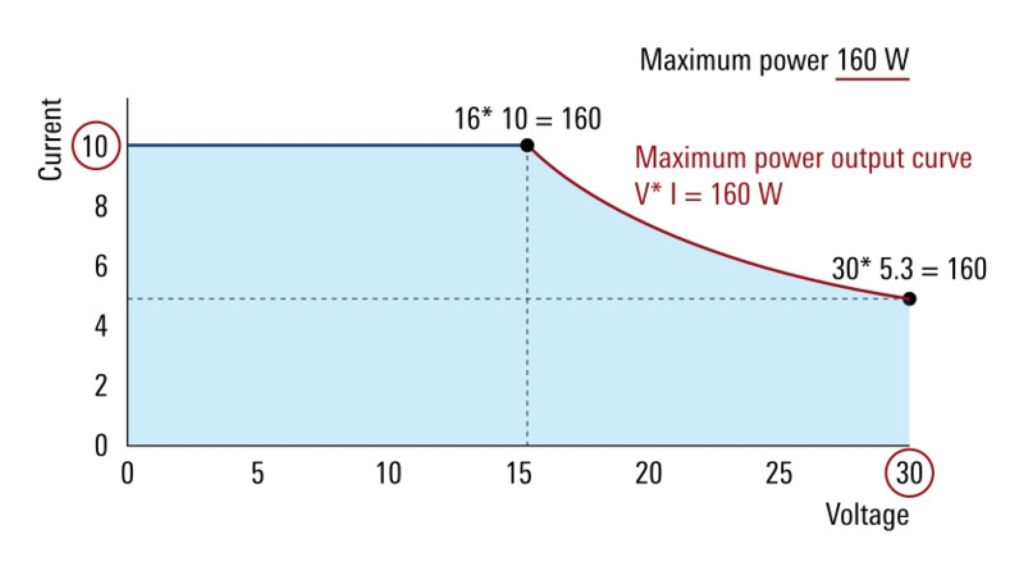 Maximum power 160 W

Current

10
8
6
4
2
0

16* 10 = 160

Maximum power output curve
V* I = 160 W

30* 5.3 = 160

0 5 10 15 20 25 30

Voltage