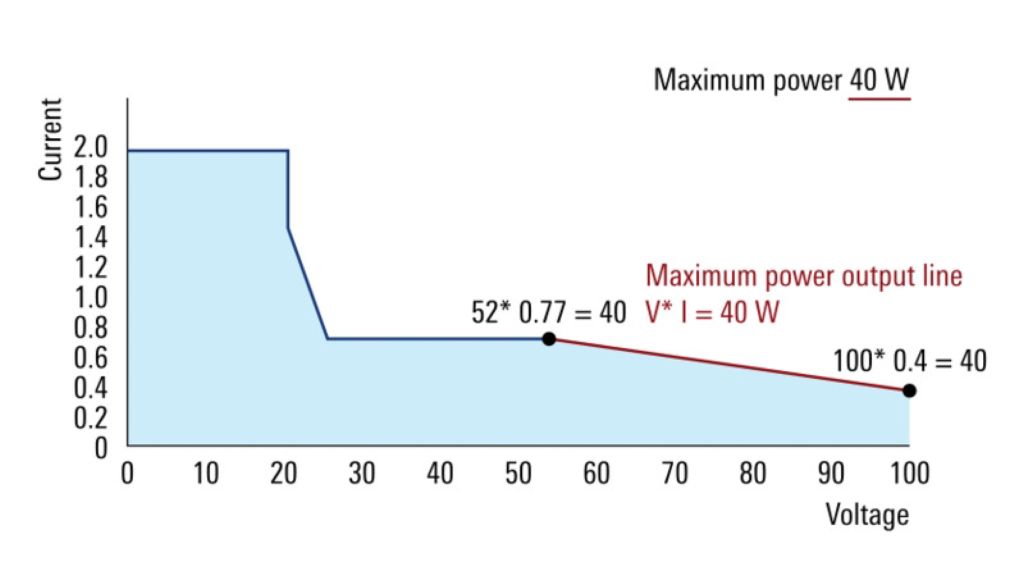 Maximum power 40 W

Current

2.0
1.8
1.6
1.4
1.2
1.0
0.8
0.6
0.4
0.2
0

Maximum power output line
V* I = 40 W

52* 0.77 = 40

100* 0.4 = 40

0 10 20 30 40 50 60 70 80 90 100

Voltage