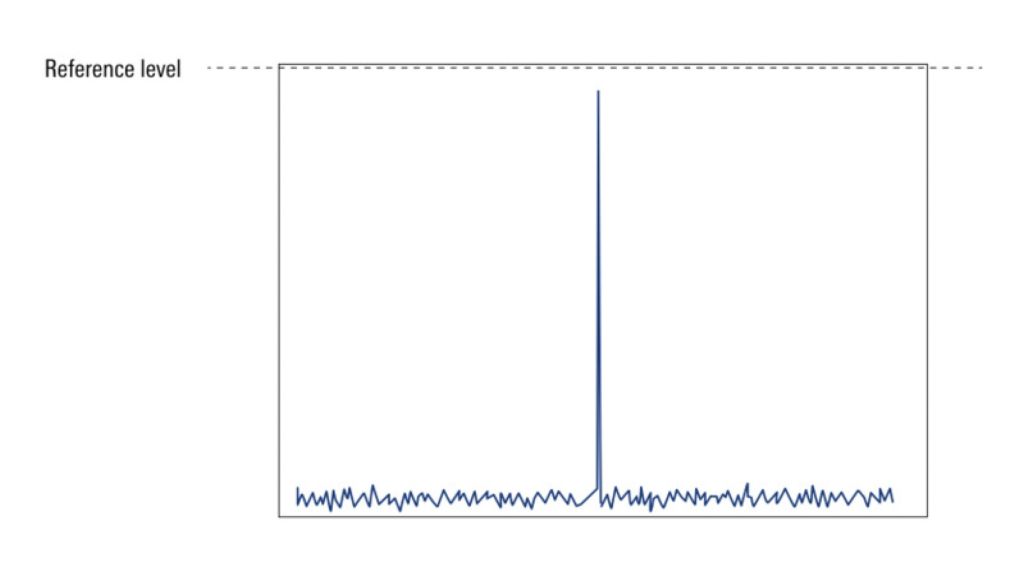 Reference level