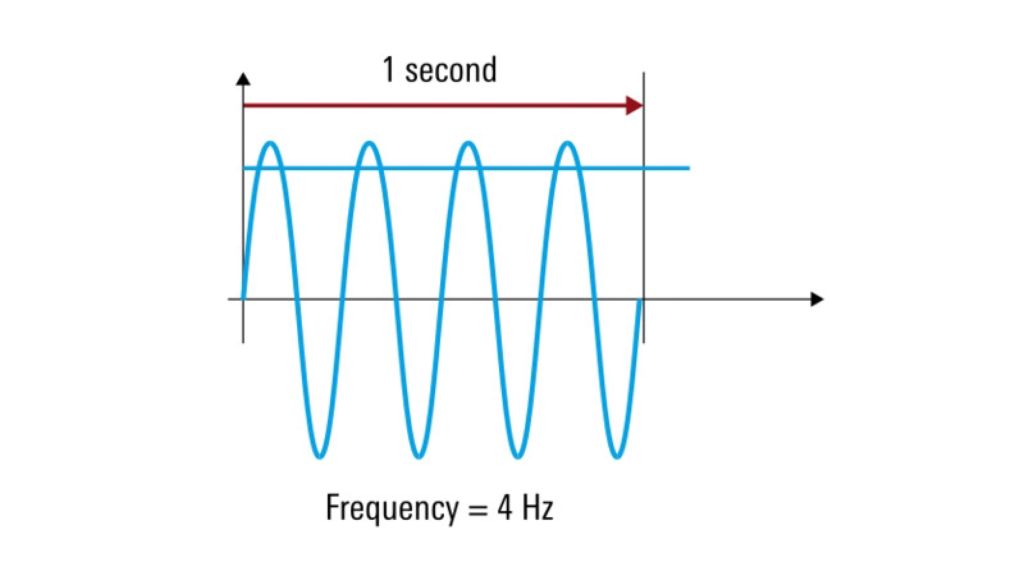 1 second

Frequency = 4 Hz