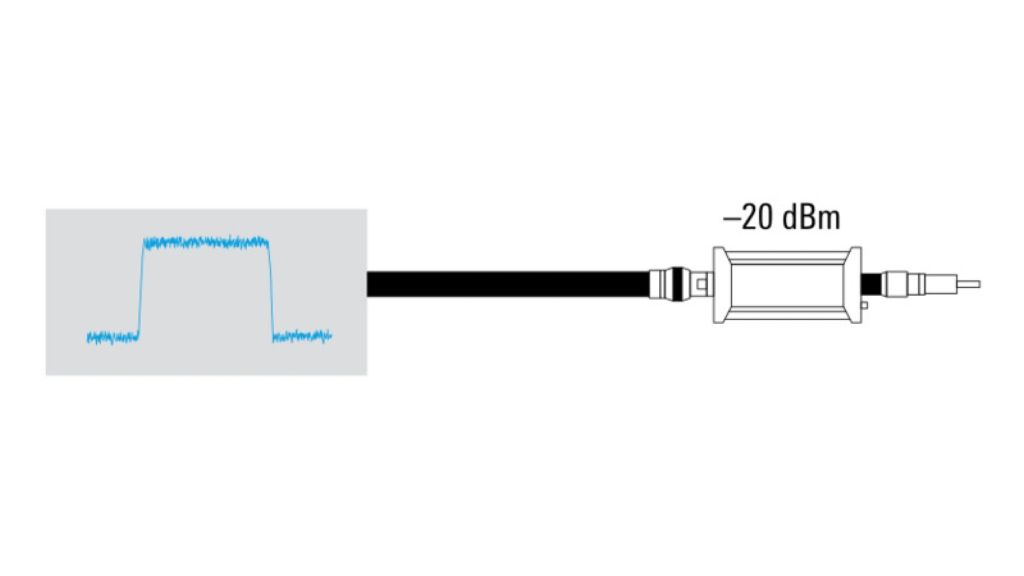 –20 dBm