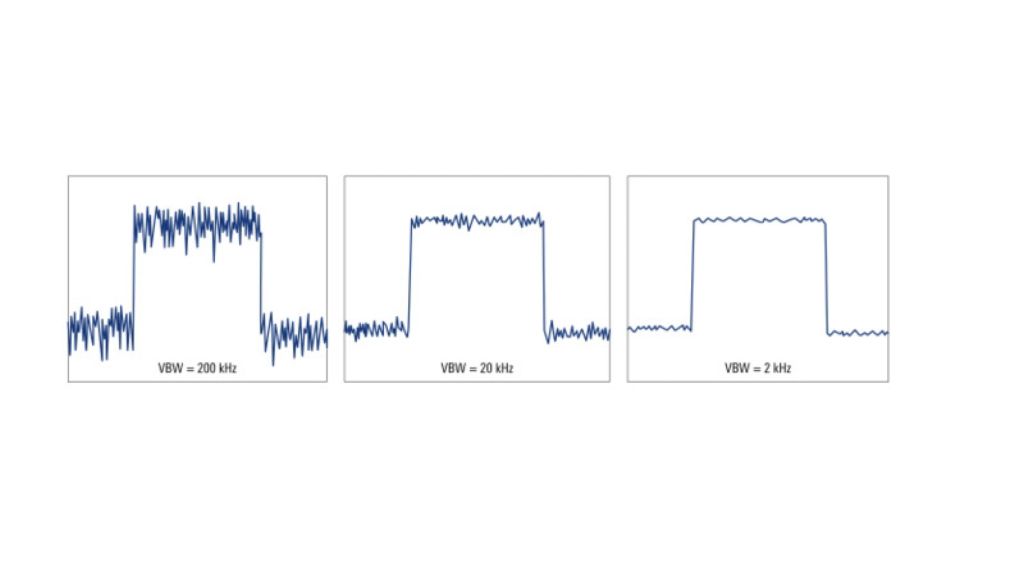 VBW = 200 kHz

VBW = 20 kHz

VBW = 2 kHz