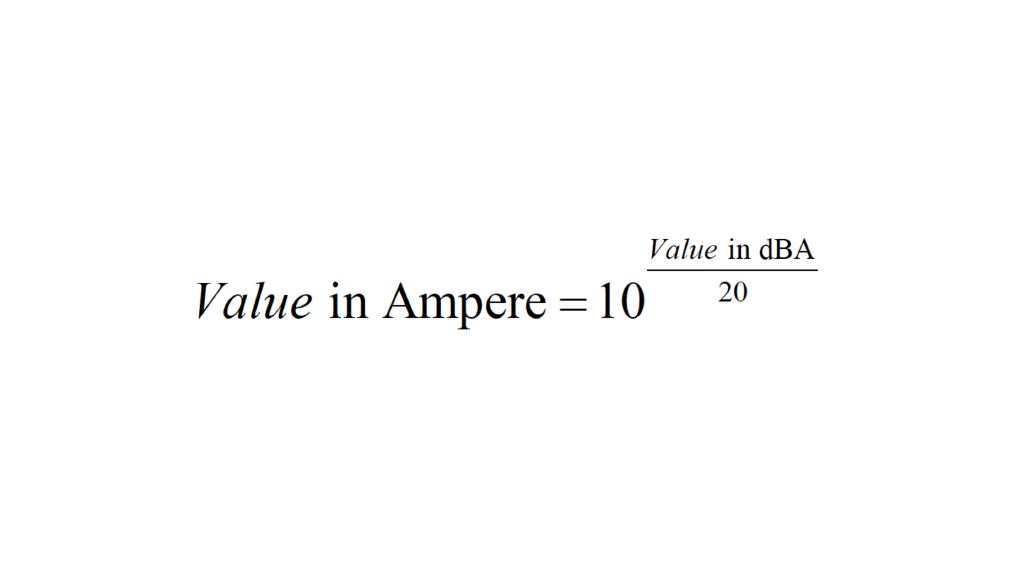 $Value \text{ in Ampere} = 10^{\frac{Value \text{ in dBA}}{20}}$