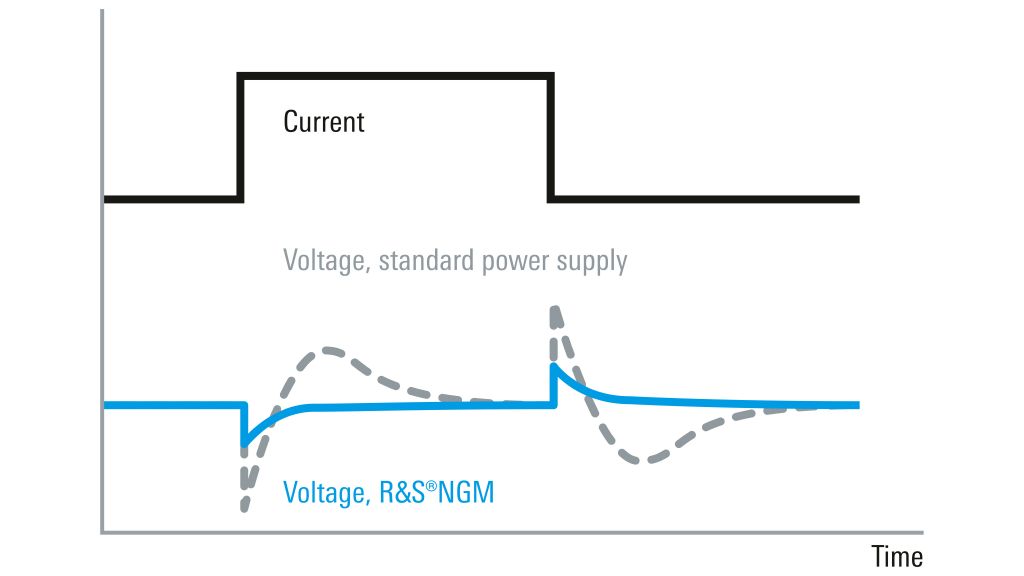 Current

Voltage, standard power supply

Voltage, R&S®NGM

Time